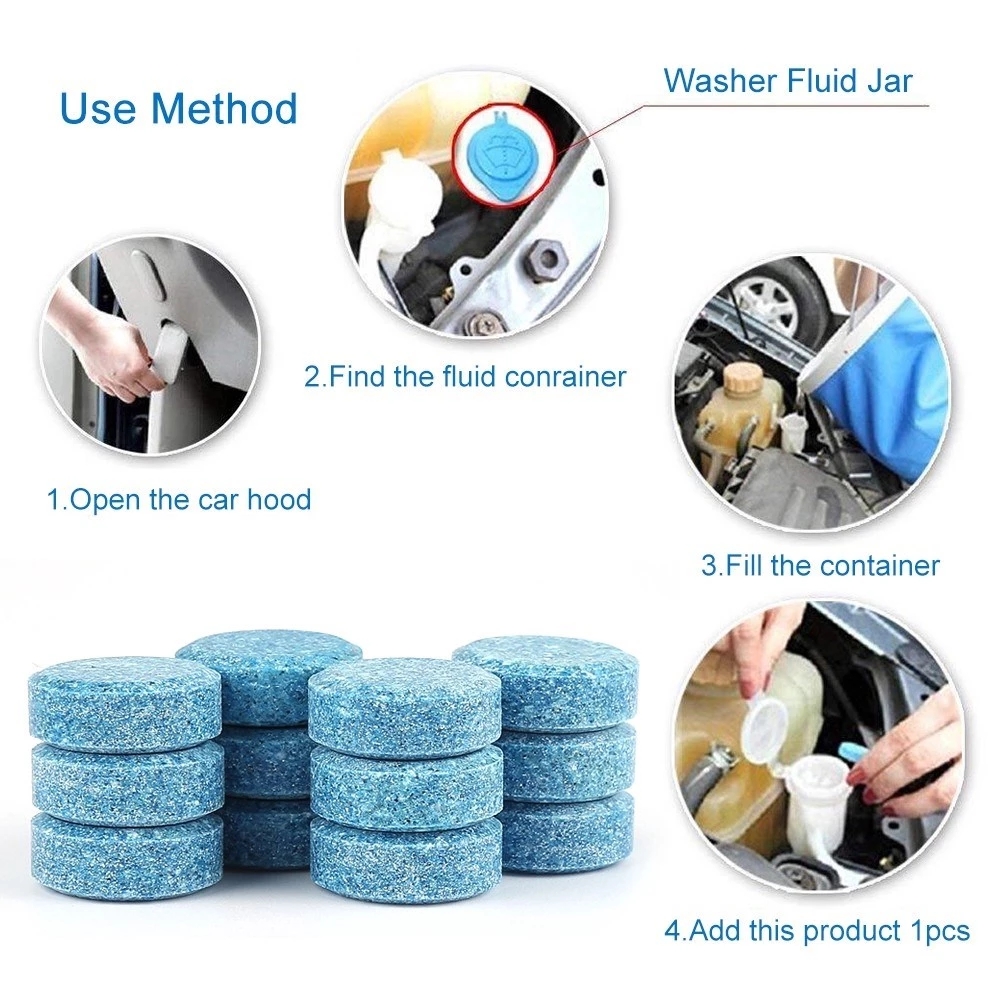 Use Method

Washer Fluid Jar

1.Open the car hood

2.Find the fluid conrainer

3.Fill the container

4.Add this product 1pcs